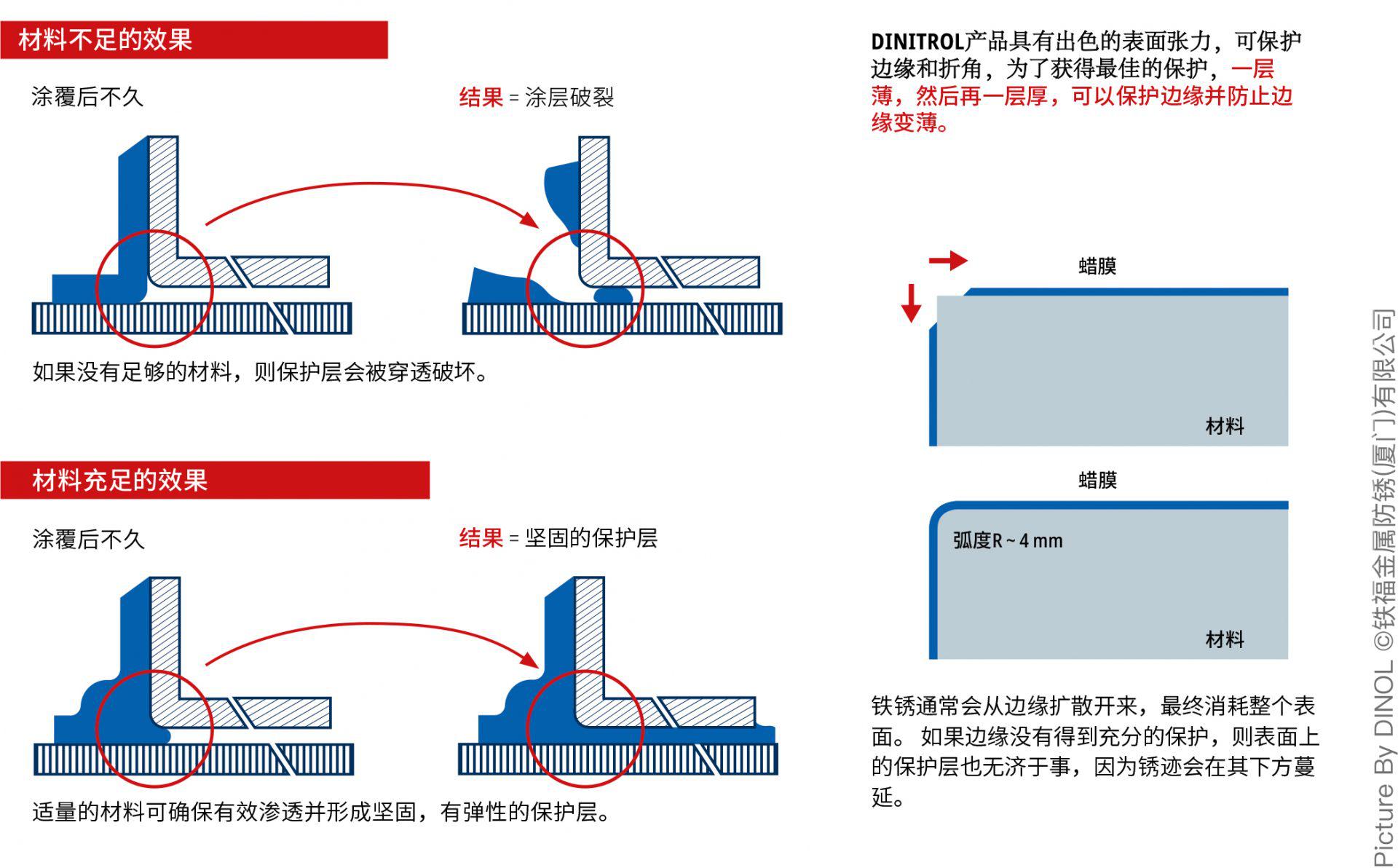 材料不足的效果

涂覆后不久

结果 = 涂层破裂

如果没有足够的材料，则保护层会被穿透破坏。

材料充足的效果

涂覆后不久

结果 = 坚固的保护层

适量的材料可确保有效渗透并形成坚固，有弹性的保护层。

DINITROL产品具有出色的表面张力，可保护边缘和折角，为了获得最佳的保护，一层薄，然后再一层厚，可以保护边缘并防止边缘变薄。

蜡膜

材料

蜡膜

弧度R ~ 4 mm

材料

铁锈通常会从边缘扩散开来，最终消耗整个表面。 如果边缘没有得到充分的保护，则表面上的保护层也无济于事，因为锈迹会在其下方蔓延。

Picture By DINOL ©铁福金属防锈(厦门)有限公司